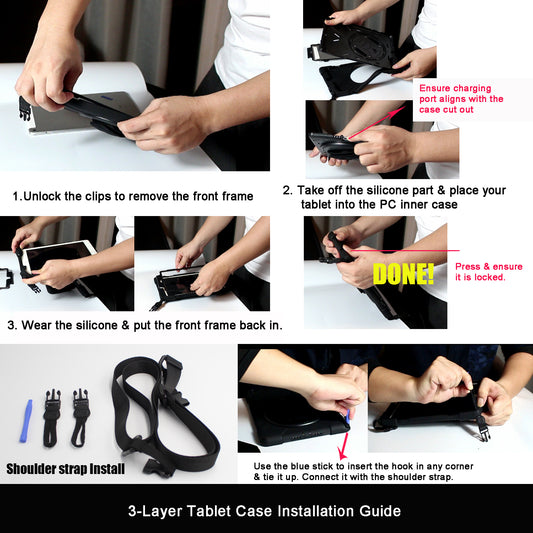 Ensure charging port aligns with the case cut out

1.Unlock the clips to remove the front frame

2. Take off the silicone part & place your tablet into the PC inner case

DONE!

Press & ensure it is locked.

3. Wear the silicone & put the front frame back in.

Shoulder strap Install

Use the blue stick to insert the hook in any corner & tie it up. Connect it with the shoulder strap.

3-Layer Tablet Case Installation Guide